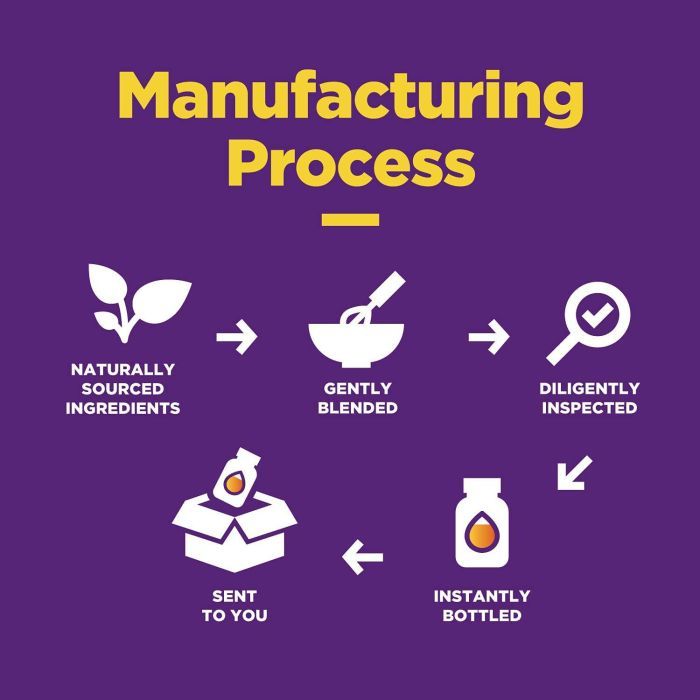 Manufacturing Process

NATURALLY SOURCED INGREDIENTS

GENTLY BLENDED

DILIGENTLY INSPECTED

INSTANTLY BOTTLED

SENT TO YOU